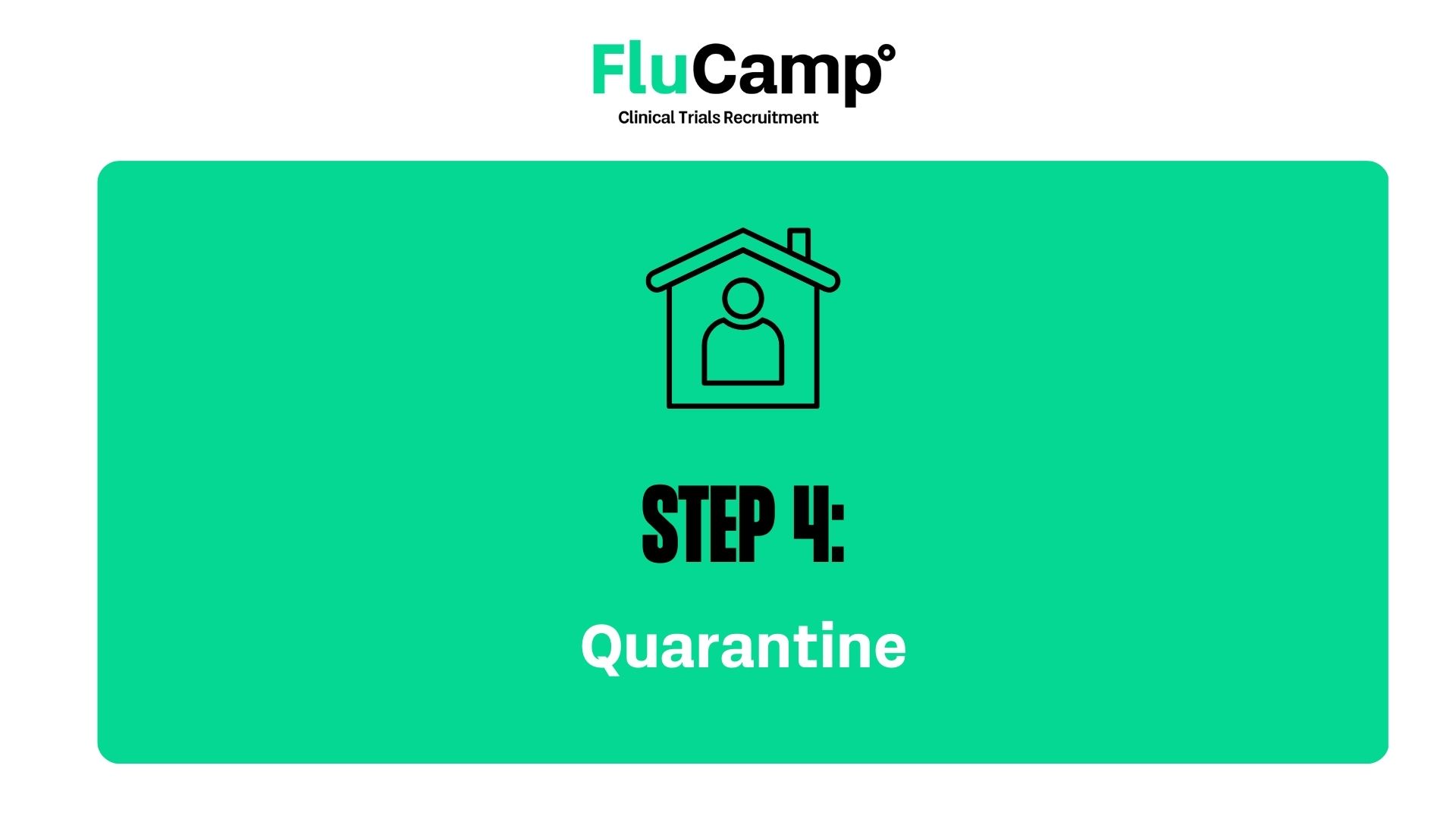 FluCamp°
Clinical Trials Recruitment

STEP 4:

Quarantine