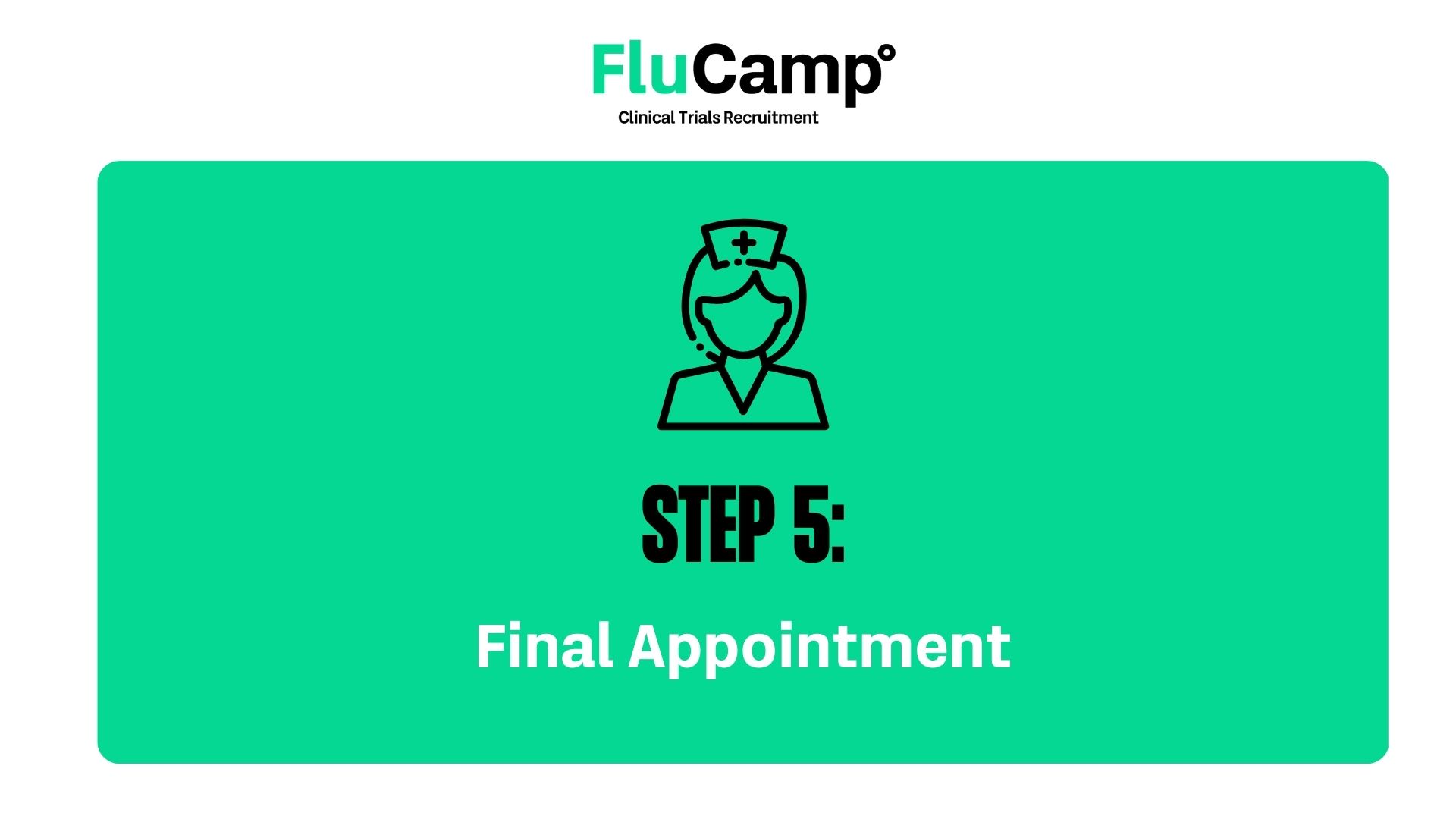 FluCamp°
Clinical Trials Recruitment

STEP 5:

Final Appointment